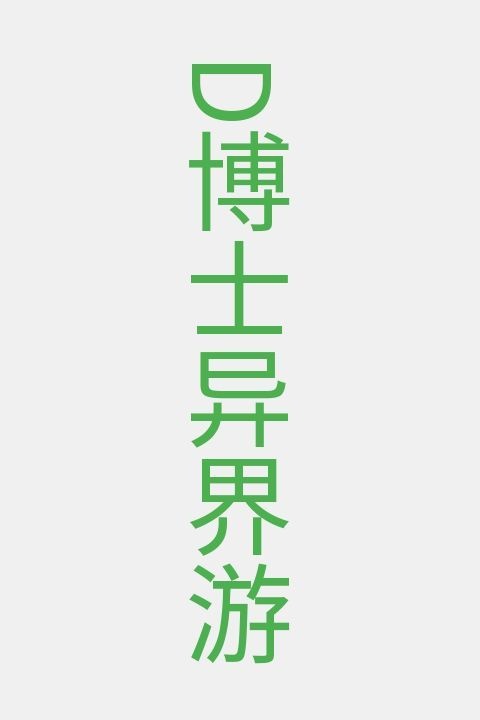 D博士异界游